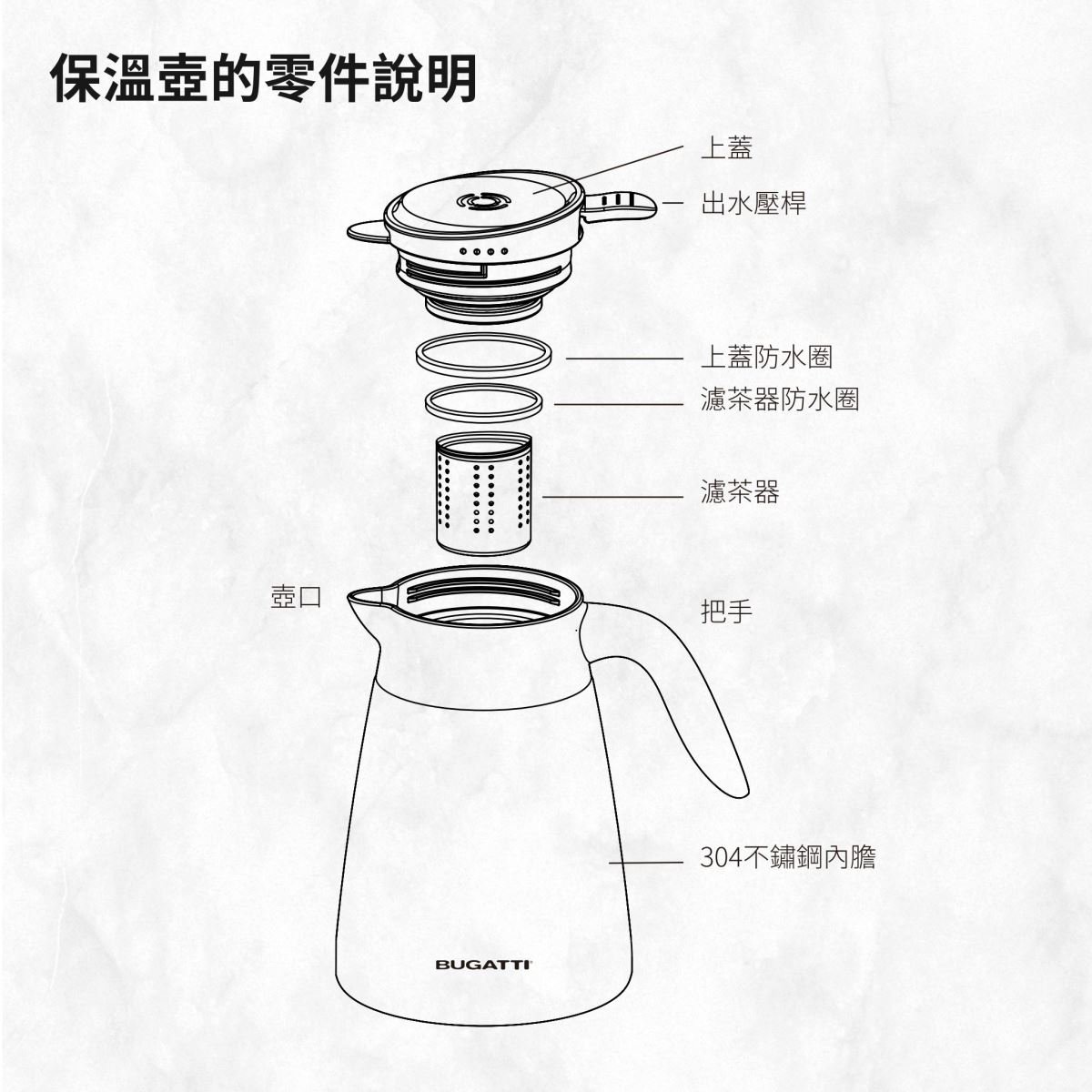 保溫壺的零件說明

上蓋

出水壓桿

上蓋防水圈

濾茶器防水圈

濾茶器

壺口

把手

304不鏽鋼內膽

BUGATTI